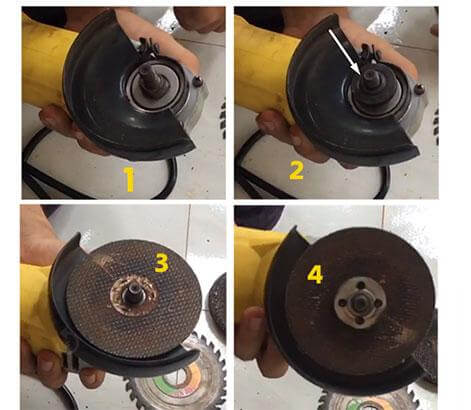 1

2

3

4