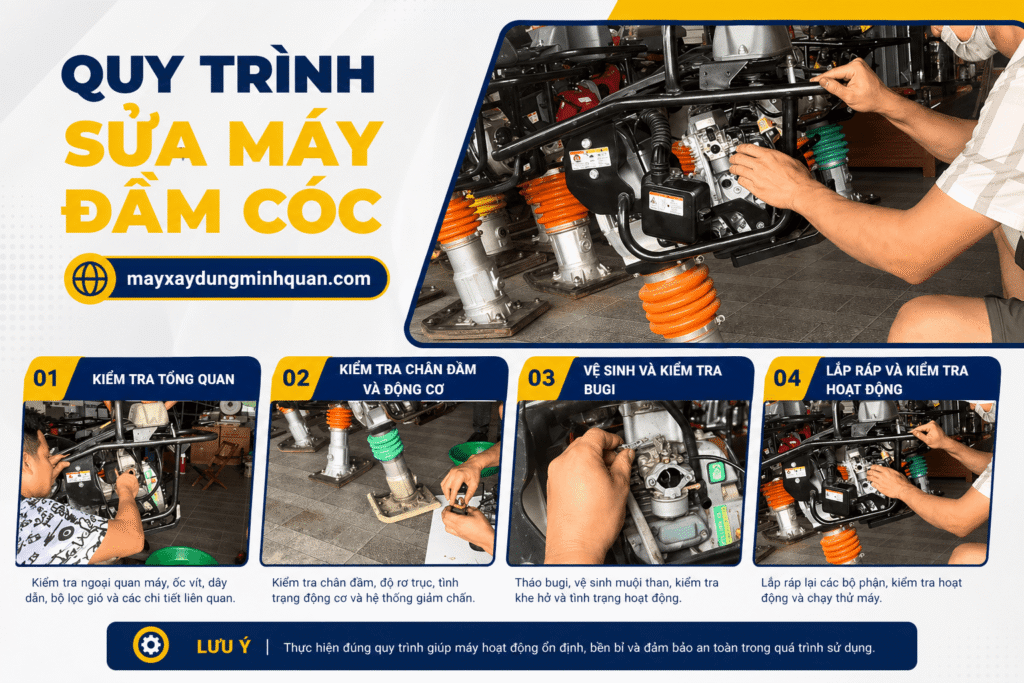 QUY TRÌNH
SỬA MÁY
ĐẦM CÓC

mayxaydungminhquan.com

01 KIỂM TRA TỔNG QUAN

Kiểm tra ngoại quan máy, ốc vít, dây dẫn, bộ lọc gió và các chi tiết liên quan.

02 KIỂM TRA CHÂN ĐẦM VÀ ĐỘNG CƠ

Kiểm tra chân đầm, độ rơ trục, tình trạng động cơ và hệ thống giảm chấn.

03 VỆ SINH VÀ KIỂM TRA BUGI

Tháo bugi, vệ sinh muội than, kiểm tra khe hở và tình trạng hoạt động.

04 LẮP RÁP VÀ KIỂM TRA HOẠT ĐỘNG

Lắp ráp lại các bộ phận, kiểm tra hoạt động và chạy thử máy.

LƯU Ý | Thực hiện đúng quy trình giúp máy hoạt động ổn định, bền bỉ và đảm bảo an toàn trong quá trình sử dụng.